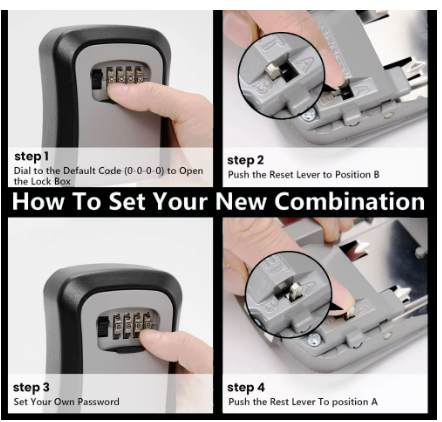 step 1
Dial to the Default Code (0-0-0-0) to Open the Lock Box

step 2
Push the Reset Lever to Position B

How To Set Your New Combination

step 3
Set Your Own Password

step 4
Push the Rest Lever To position A